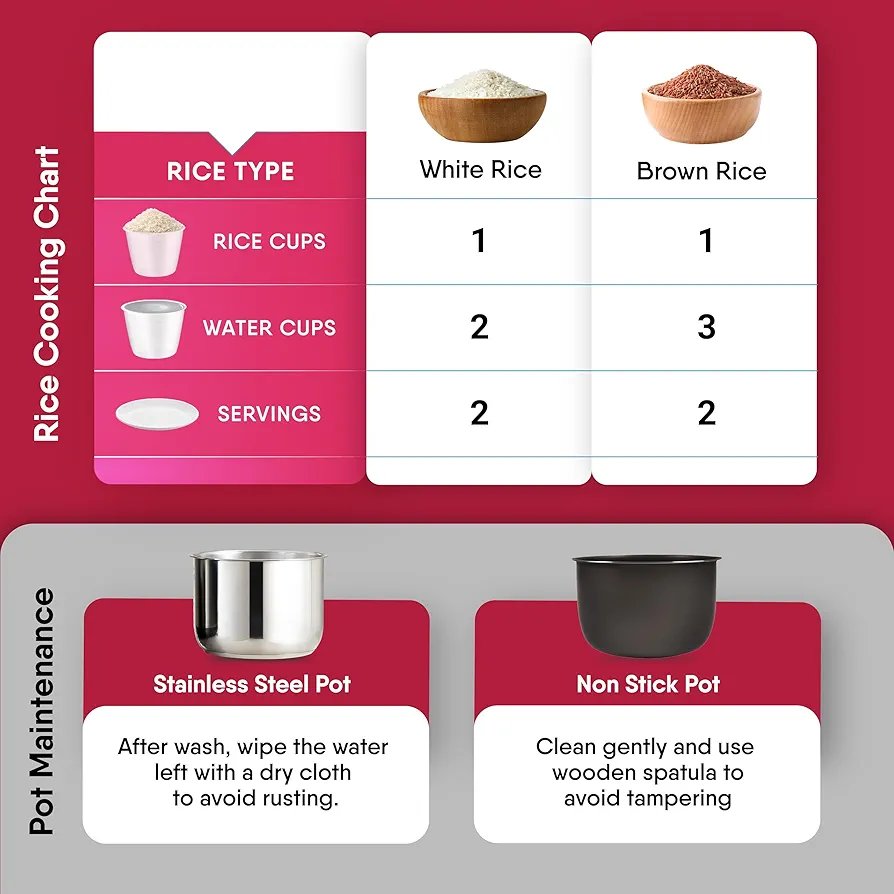 Rice Cooking Chart

| RICE TYPE | White Rice | Brown Rice |
|---|---|---|
| RICE CUPS | 1 | 1 |
| WATER CUPS | 2 | 3 |
| SERVINGS | 2 | 2 |

Pot Maintenance

Stainless Steel Pot

After wash, wipe the water left with a dry cloth to avoid rusting.

Non Stick Pot

Clean gently and use wooden spatula to avoid tampering