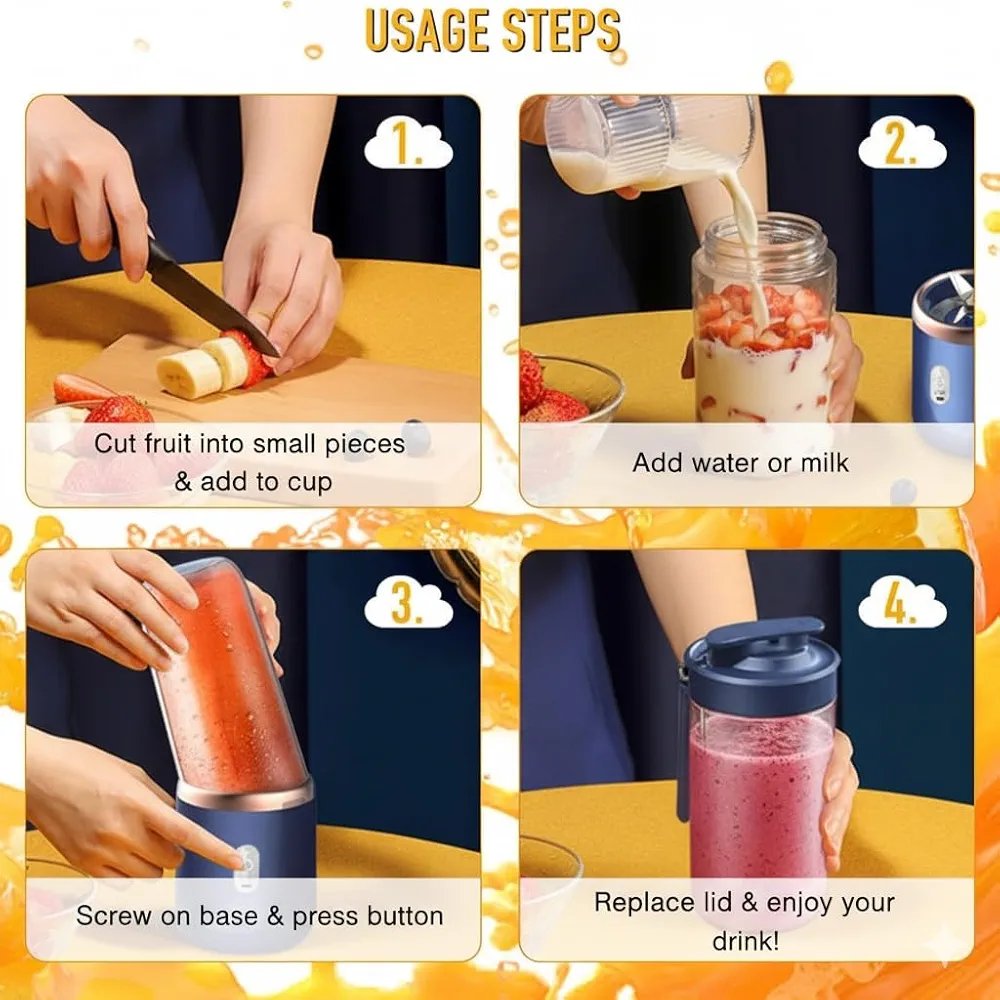 USAGE STEPS

1.

Cut fruit into small pieces & add to cup

2.

Add water or milk

3.

Screw on base & press button

4.

Replace lid & enjoy your drink!