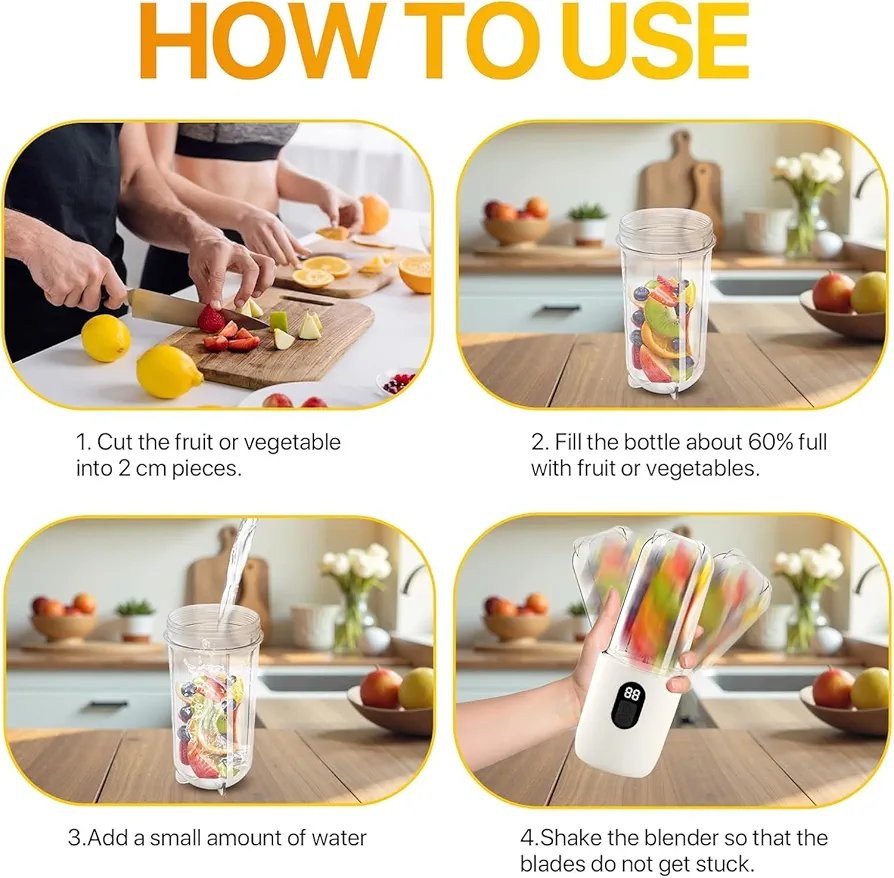 HOW TO USE

1. Cut the fruit or vegetable into 2 cm pieces.

2. Fill the bottle about 60% full with fruit or vegetables.

3.Add a small amount of water

88

4.Shake the blender so that the blades do not get stuck.