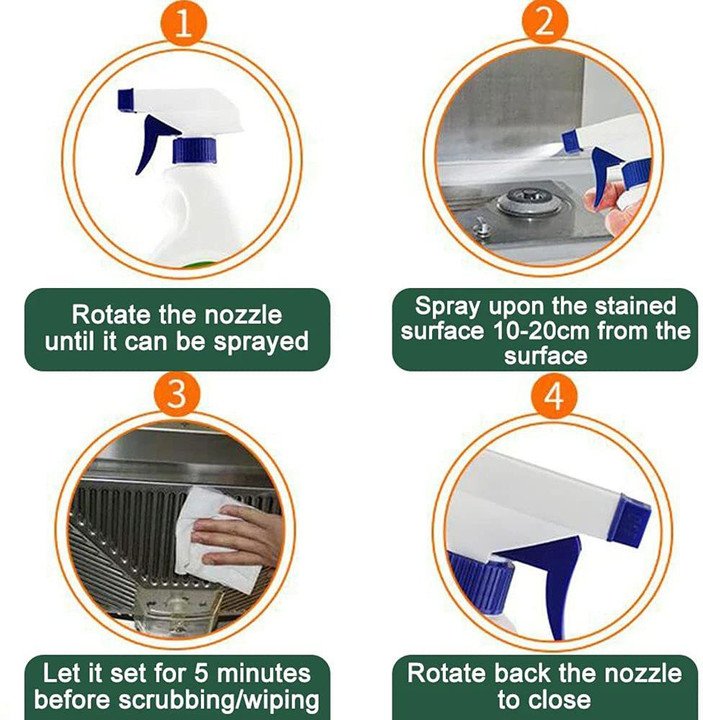 1

Rotate the nozzle until it can be sprayed

2

Spray upon the stained surface 10-20cm from the surface

3

Let it set for 5 minutes before scrubbing/wiping

4

Rotate back the nozzle to close